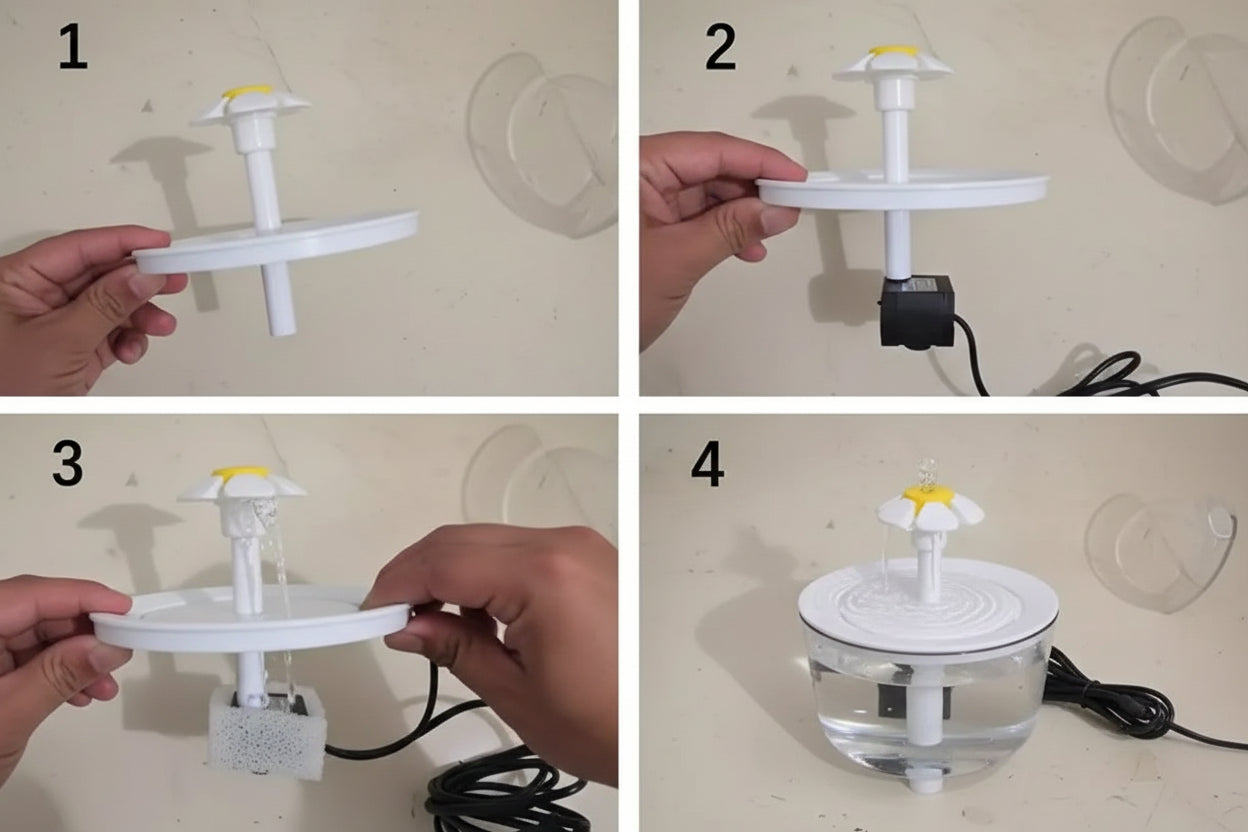 1

2

3

4