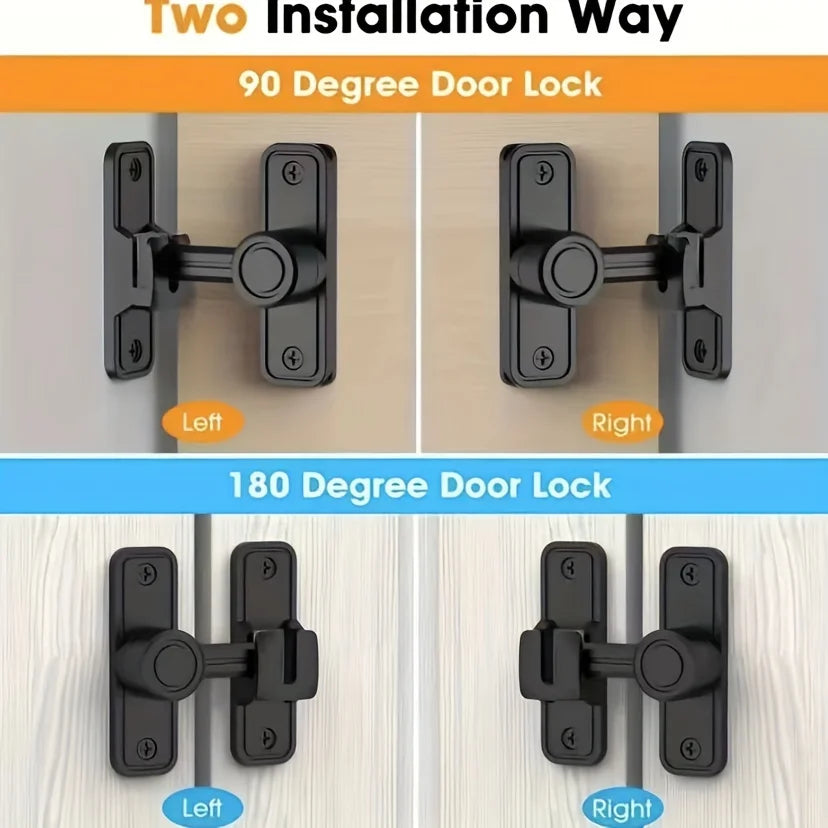 Two Installation Way

90 Degree Door Lock

Left

Right

180 Degree Door Lock

Left

Right